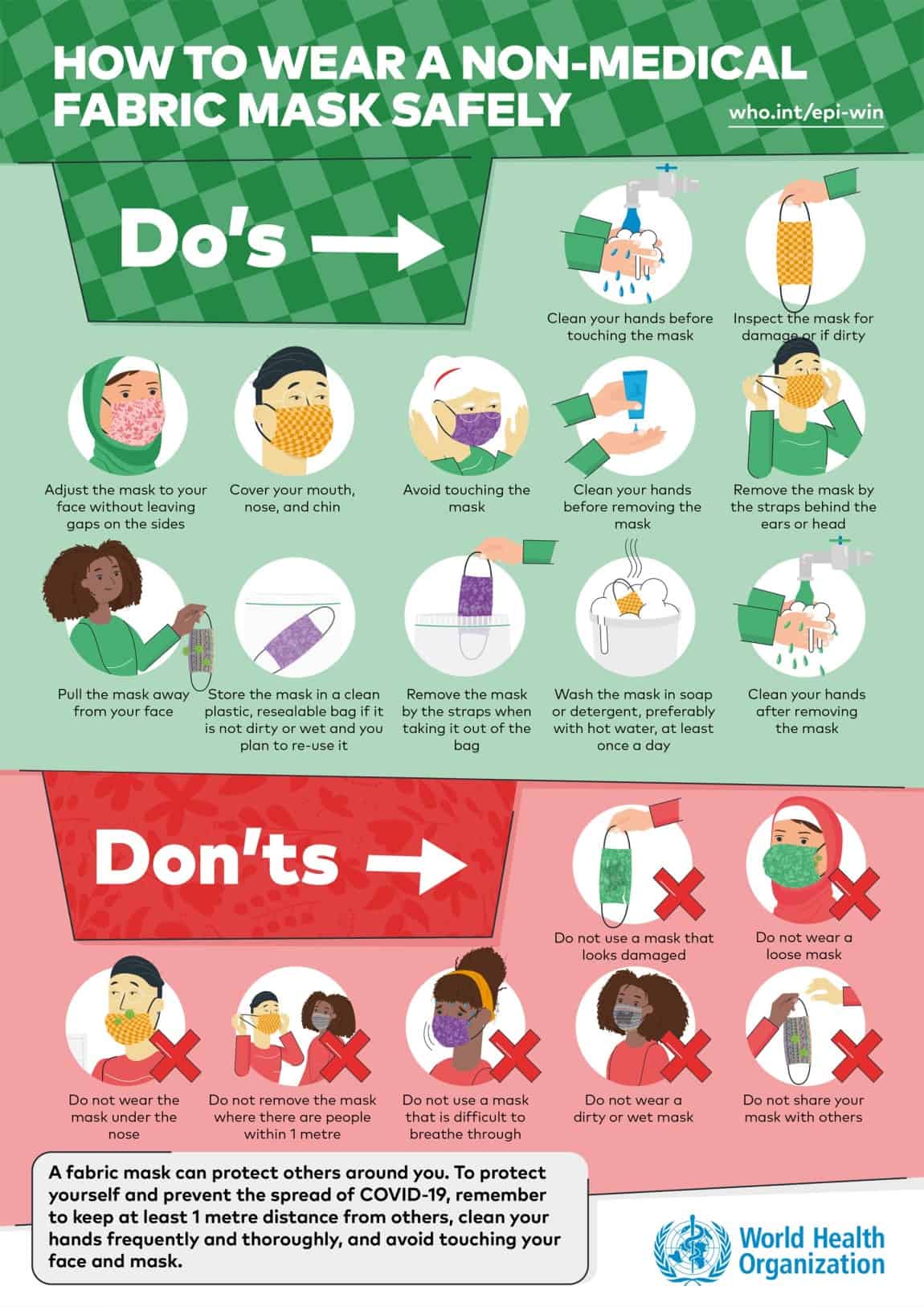 HOW TO WEAR A NON-MEDICAL FABRIC MASK SAFELY

who.int/epi-win

Do's

Clean your hands before touching the mask

Inspect the mask for damage or if dirty

Adjust the mask to your face without leaving gaps on the sides

Cover your mouth, nose, and chin

Avoid touching the mask

Clean your hands before removing the mask

Remove the mask by the straps behind the ears or head

Pull the mask away from your face

Store the mask in a clean plastic, resealable bag if it is not dirty or wet and you plan to re-use it

Remove the mask by the straps when taking it out of the bag

Wash the mask in soap or detergent, preferably with hot water, at least once a day

Clean your hands after removing the mask

Don'ts

Do not use a mask that looks damaged

Do not wear a loose mask

Do not wear the mask under the nose

Do not remove the mask where there are people within 1 metre

Do not use a mask that is difficult to breathe through

Do not wear a dirty or wet mask

Do not share your mask with others

A fabric mask can protect others around you. To protect yourself and prevent the spread of COVID-19, remember to keep at least 1 metre distance from others, clean your hands frequently and thoroughly, and avoid touching your face and mask.

World Health Organization